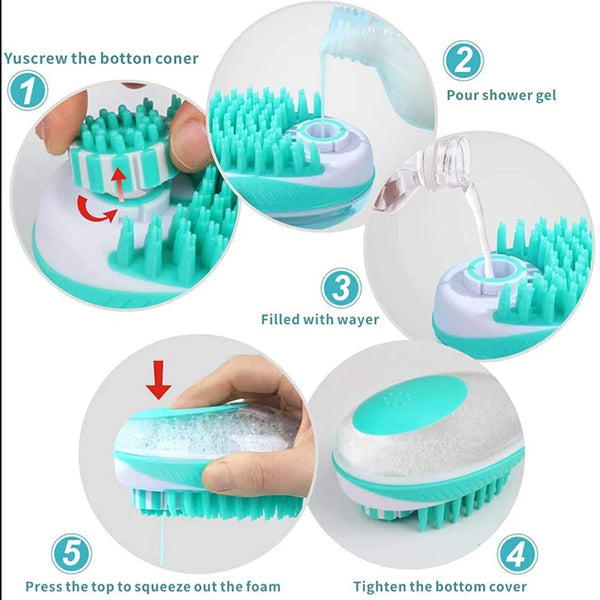 Yuscrew the botton coner

1

2

Pour shower gel

3

Filled with wayer

5

Press the top to squeeze out the foam

4

Tighten the bottom cover